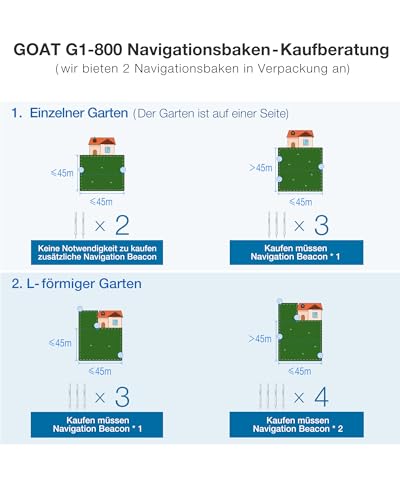 GOAT G1-800 Navigationsbaken-Kaufberatung
(wir bieten 2 Navigationsbaken in Verpackung an)

1. Einzelner Garten (Der Garten ist auf einer Seite)

≤45m
≤45m
× 2
Keine Notwendigkeit zu kaufen zusätzliche Navigation Beacon

>45m
≤45m
× 3
Kaufen müssen Navigation Beacon * 1

2. L-förmiger Garten

≤45m
≤45m
× 3
Kaufen müssen Navigation Beacon * 1

>45m
≤45m
× 4
Kaufen müssen Navigation Beacon * 2